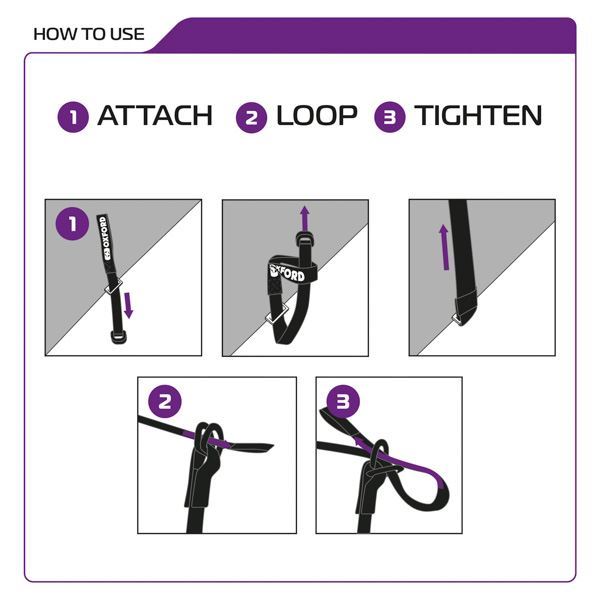 HOW TO USE

1 ATTACH 2 LOOP 3 TIGHTEN

1

OXFORD

OXFORD

2

3